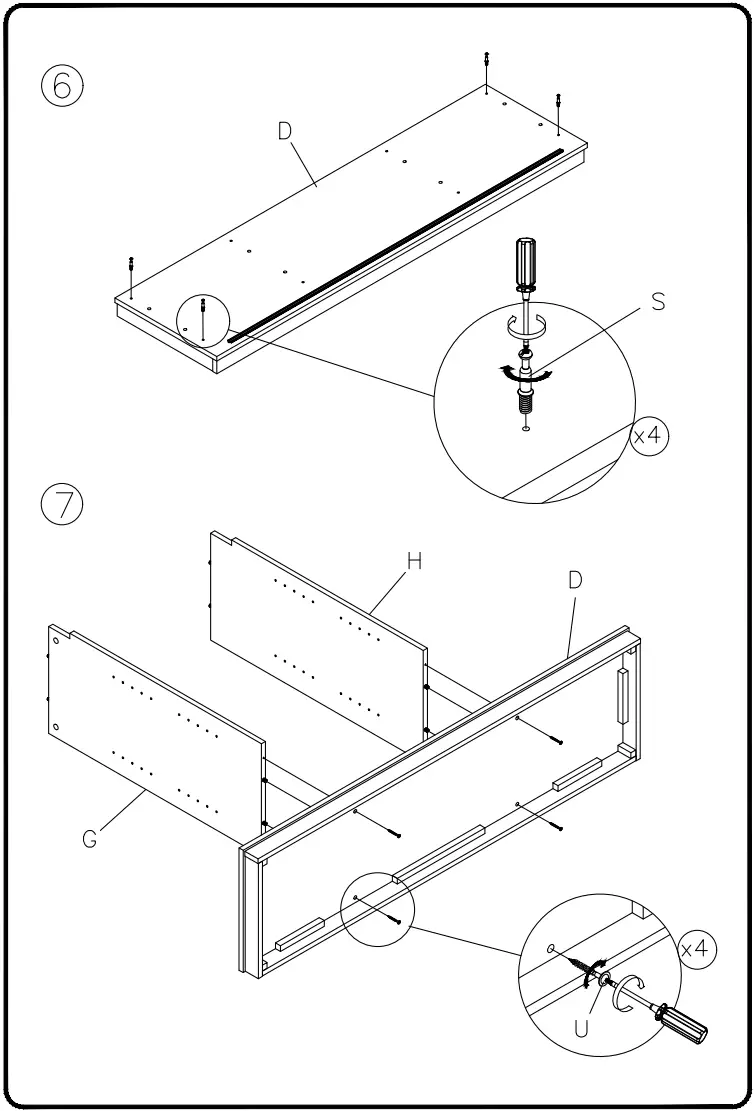 6

D

S

x4

7

H

D

G

x4

U