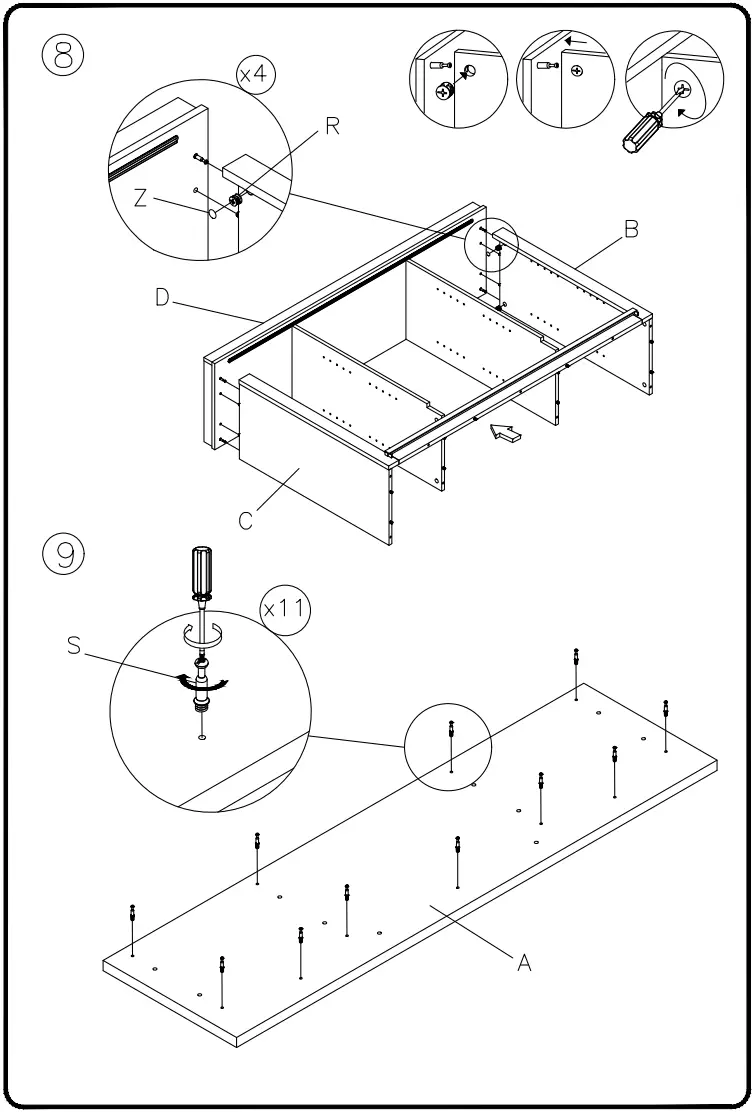 8
x4
R
Z
B
D
C
9
x11
S
A