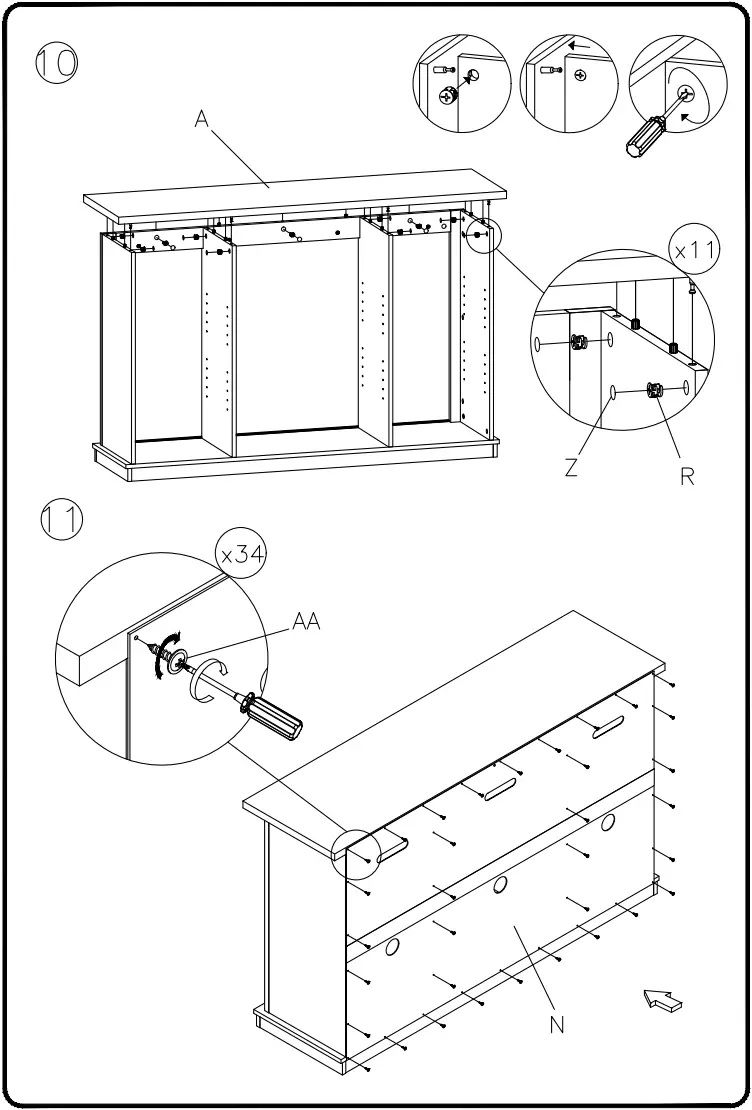 10

A

x11

Z

R

11

x34

AA

N