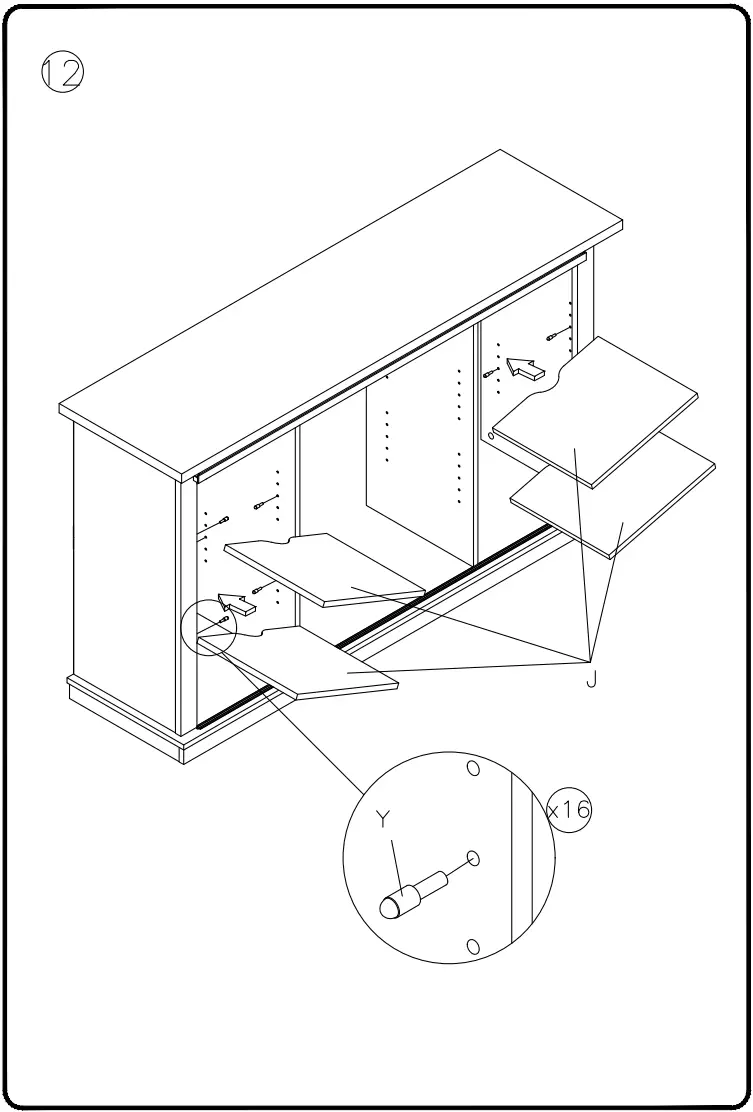 12

J

Y

x16