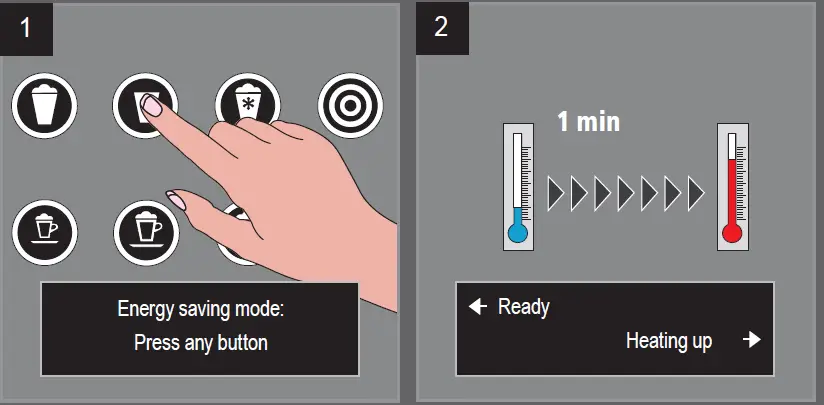 1

Energy saving mode:
Press any button

2

1 min

← Ready

Heating up →