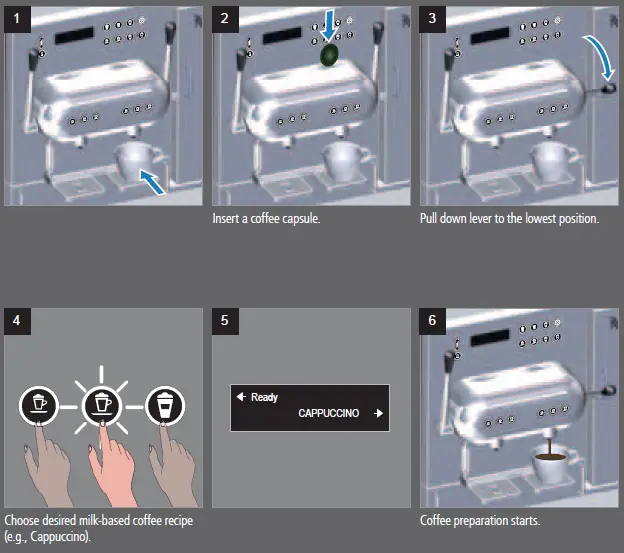 1

2

Insert a coffee capsule.

3

Pull down lever to the lowest position.

4

Choose desired milk-based coffee recipe (e.g., Cappuccino).

5

← Ready

CAPPUCCINO →

6

Coffee preparation starts.