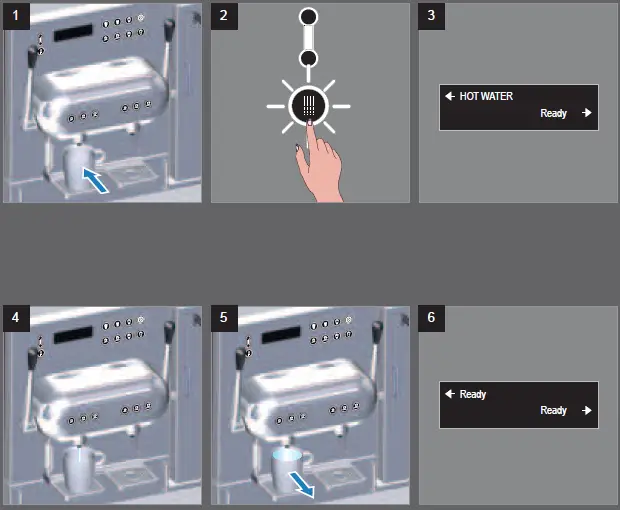 1

2

3

← HOT WATER
Ready →

4

5

6

← Ready
Ready →