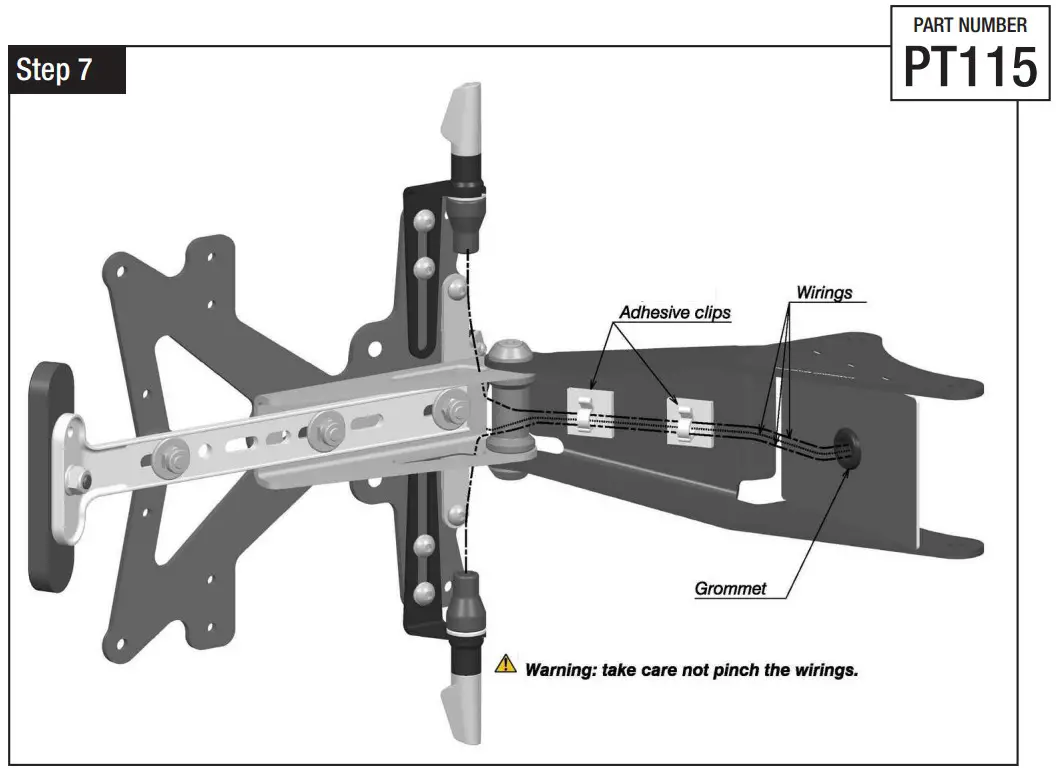 PART NUMBER
PT115

Step 7

Adhesive clips

Wirings

Grommet

Warning: take care not pinch the wirings.