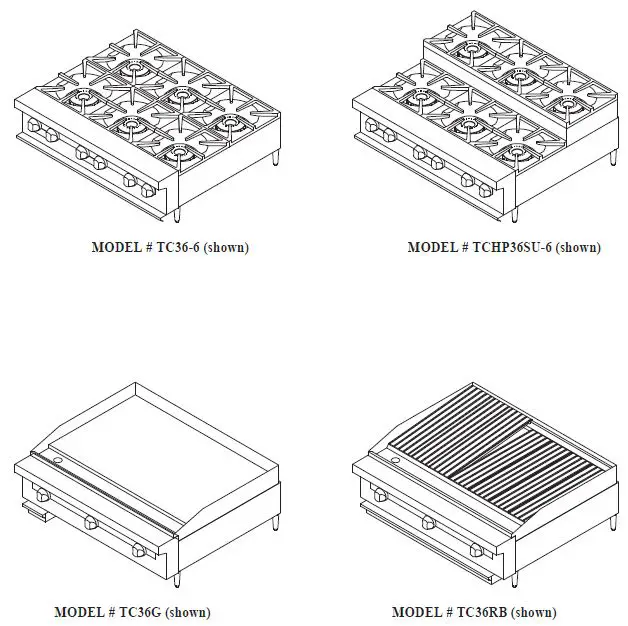 MODEL # TC36-6 (shown)

MODEL # TCHP36SU-6 (shown)

MODEL # TC36G (shown)

MODEL # TC36RB (shown)