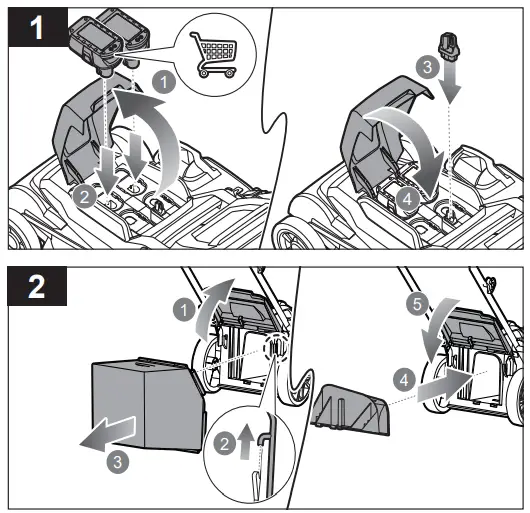 1
1
2
3
4
2
1
2
3
4
5