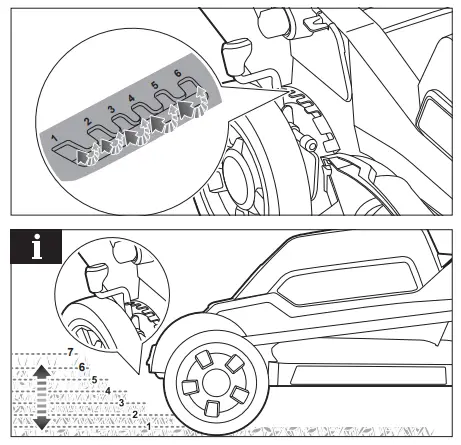 1
2
3
4
5
6

i

7
6
5
4
3
2
1