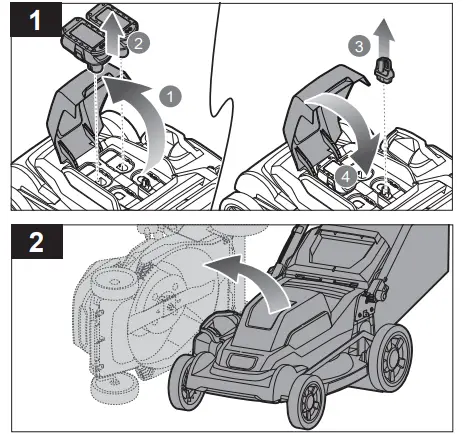 1
2
1
3
4
2