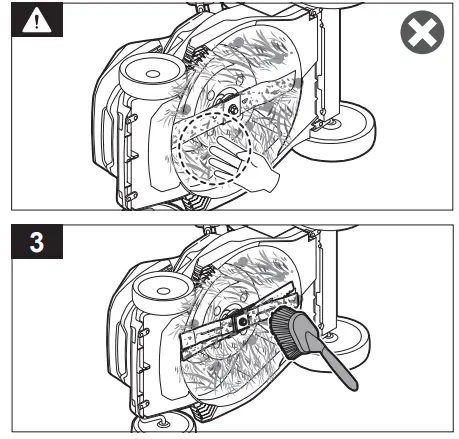 3