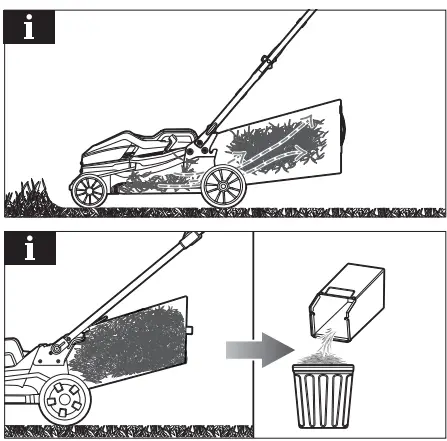 i

i