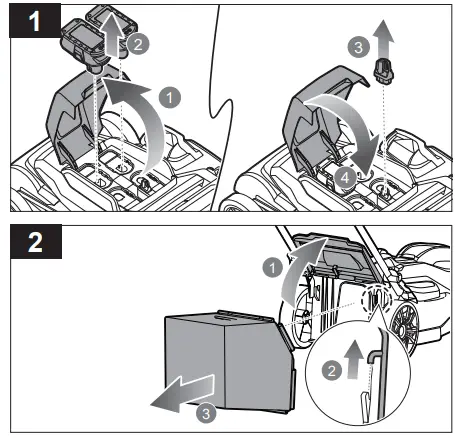 1
2
1
3
4
2
1
2
3