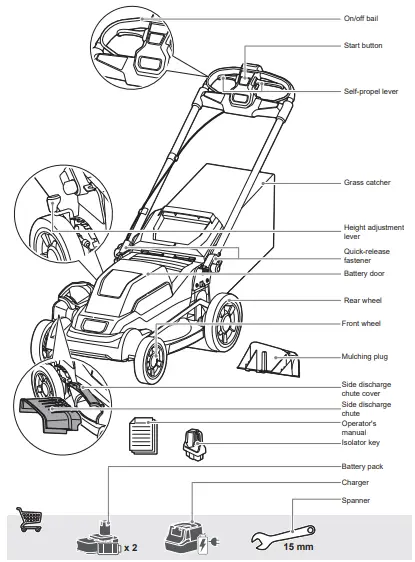 On/off bail
Start button
Self-propel lever
Grass catcher
Height adjustment lever
Quick-release fastener
Battery door
Rear wheel
Front wheel
Mulching plug
Side discharge chute cover
Side discharge chute
Operator's manual
Isolator key
Battery pack
Charger
Spanner
x 2
15 mm