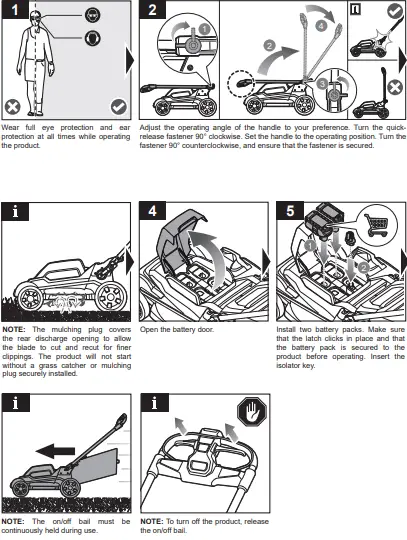 1

Wear full eye protection and ear protection at all times while operating the product.

2

1

2

3

4

Adjust the operating angle of the handle to your preference. Turn the quick-release fastener 90° clockwise. Set the handle to the operating position. Turn the fastener 90° counterclockwise, and ensure that the fastener is secured.

i

NOTE: The mulching plug covers the rear discharge opening to allow the blade to cut and recut for finer clippings. The product will not start without a grass catcher or mulching plug securely installed.

4

Open the battery door.

5

1

2

Install two battery packs. Make sure that the latch clicks in place and that the battery pack is secured to the product before operating. Insert the isolator key.

i

NOTE: The on/off bail must be continuously held during use.

i

NOTE: To turn off the product, release the on/off bail.