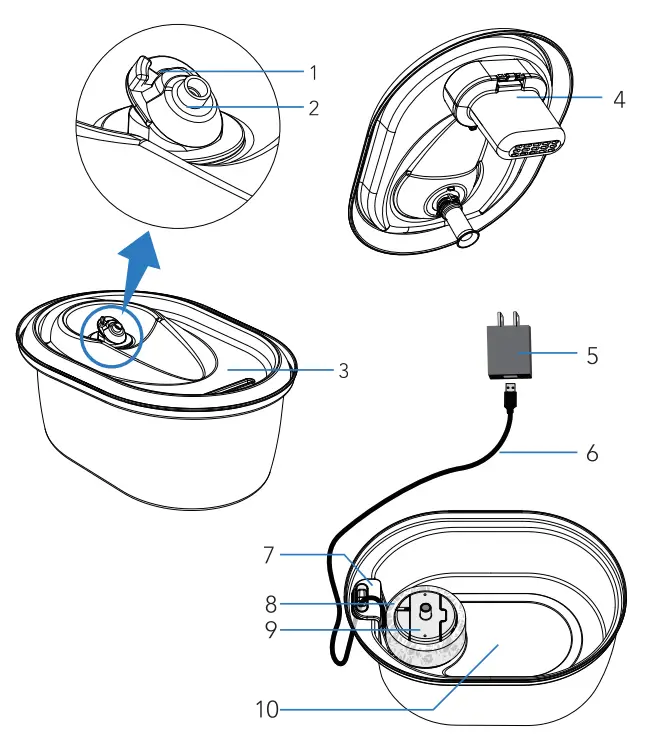 1
2
4
3
5
6
7
8
9
10