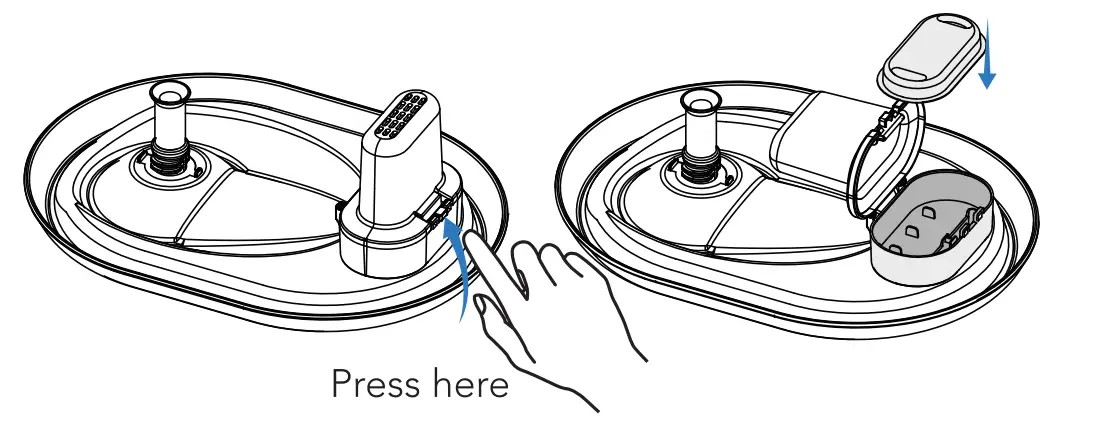 Press here