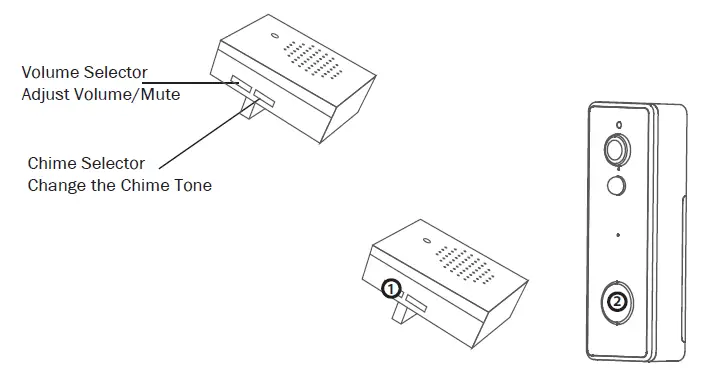 Volume Selector
Adjust Volume/Mute

Chime Selector
Change the Chime Tone

①

②