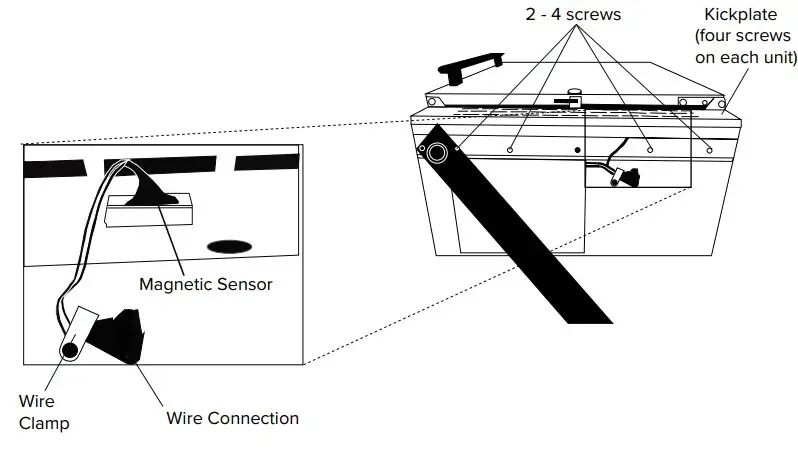 2 - 4 screws

Kickplate (four screws on each unit)

Magnetic Sensor

Wire Clamp

Wire Connection