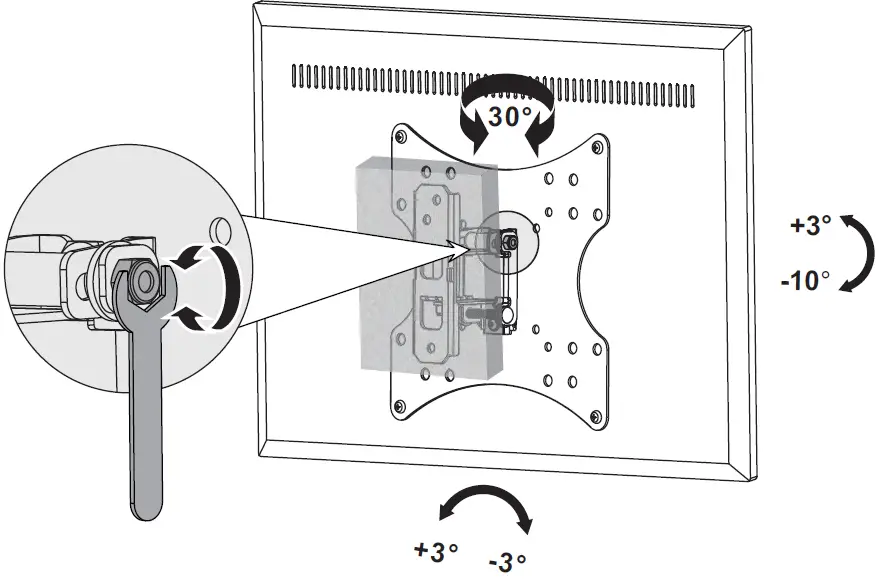 30°

+3°

-10°

+3°

-3°