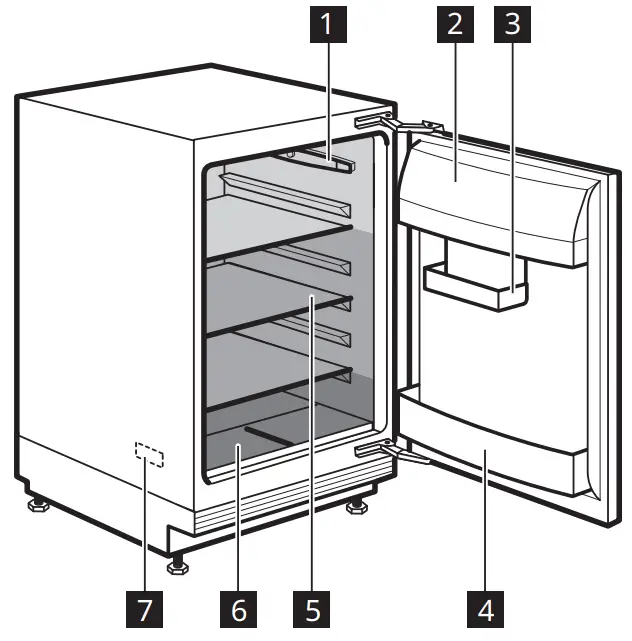 1
2
3
7
6
5
4