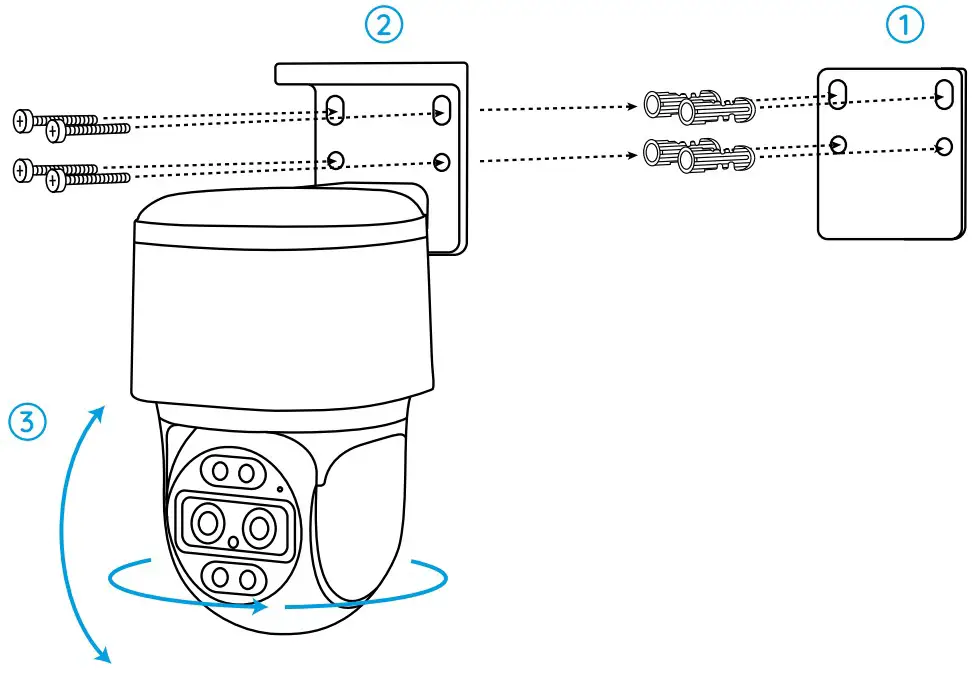 ②

①

③