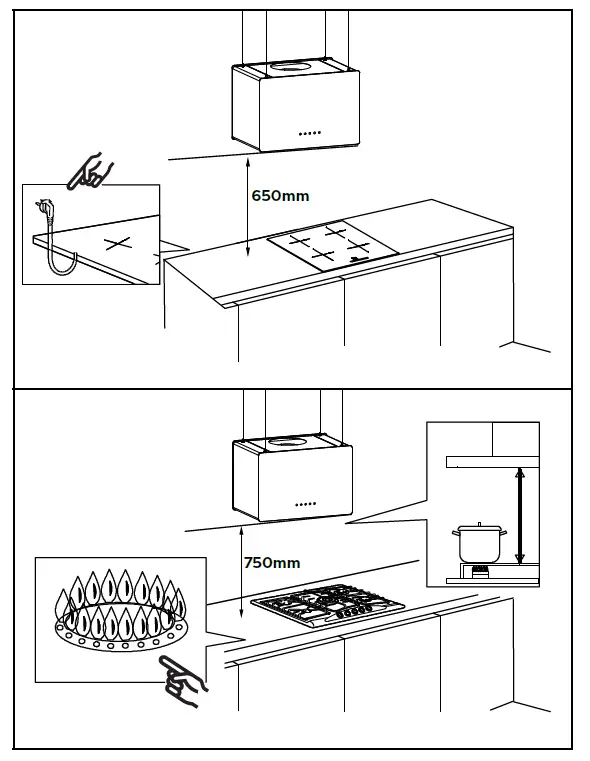 650mm

750mm