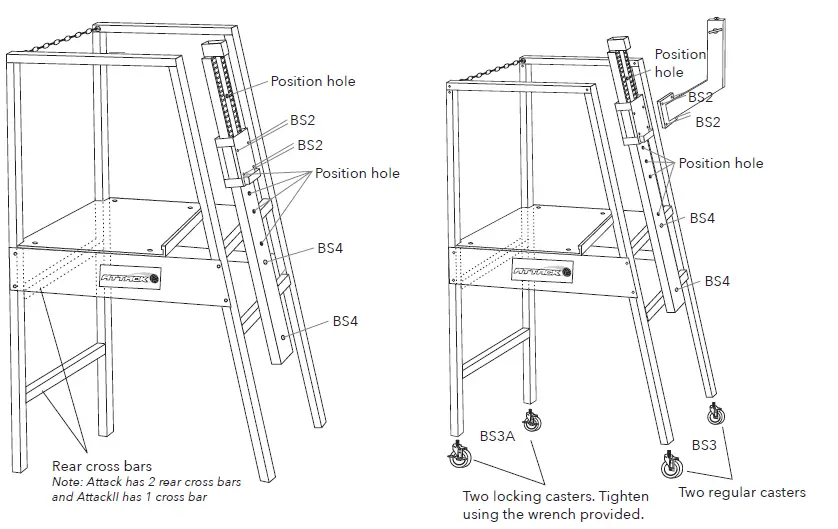 Position hole

BS2

BS2

Position hole

BS4

BS4

ATTACK

Rear cross bars
Note: Attack has 2 rear cross bars and AttackII has 1 cross bar

Position hole

BS2

BS2

Position hole

BS4

BS4

ATTACK

BS3A

BS3

Two locking casters. Tighten using the wrench provided.

Two regular casters