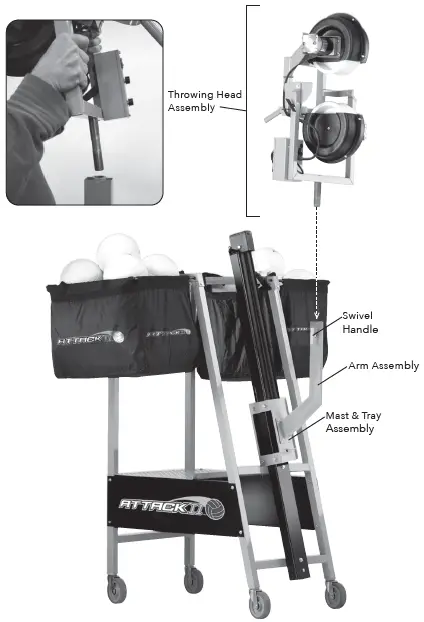 Throwing Head Assembly

ATTACK II

ATTACK II

ATTACK II

Swivel Handle

Arm Assembly

Mast & Tray Assembly

ATTACK II