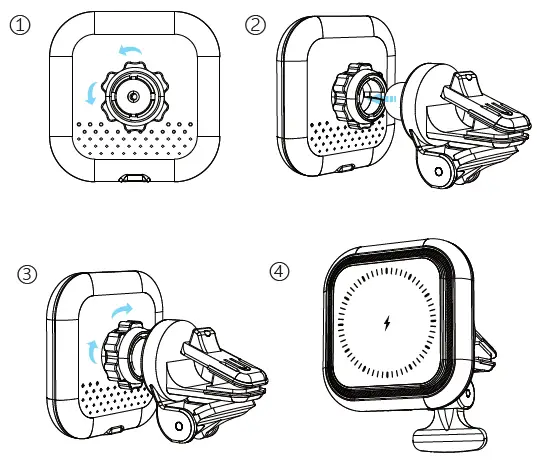 ①

②

③

④