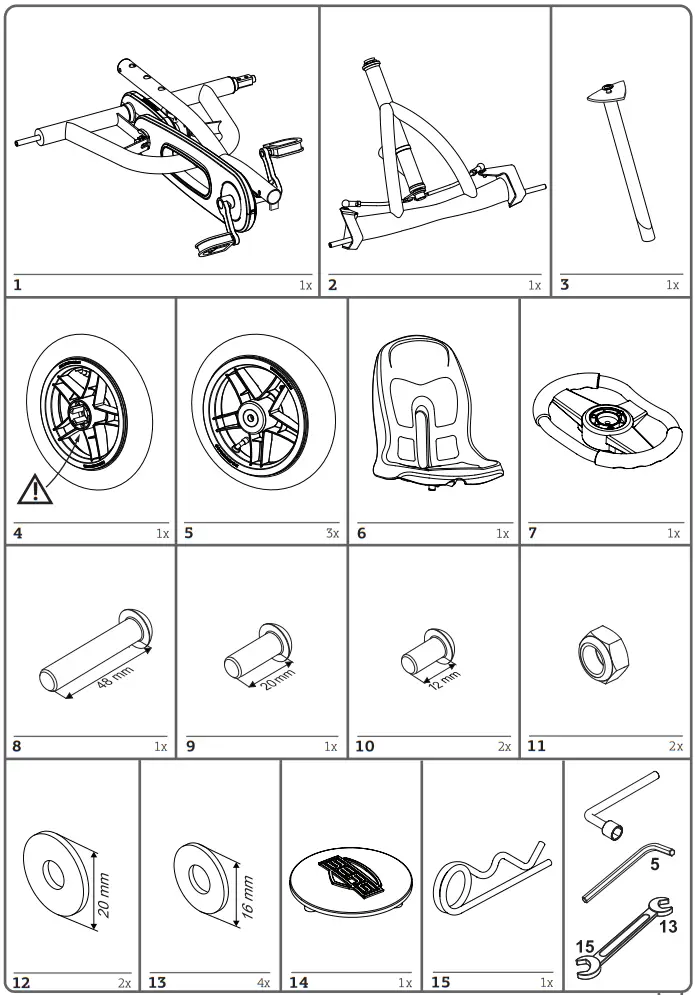 1 1x
2 1x
3 1x
4 1x
5 3x
6 1x
7 1x
48 mm
8 1x
20 mm
9 1x
12 mm
10 2x
11 2x
20 mm
12 2x
16 mm
13 4x
14 1x
15 1x
5
13
15