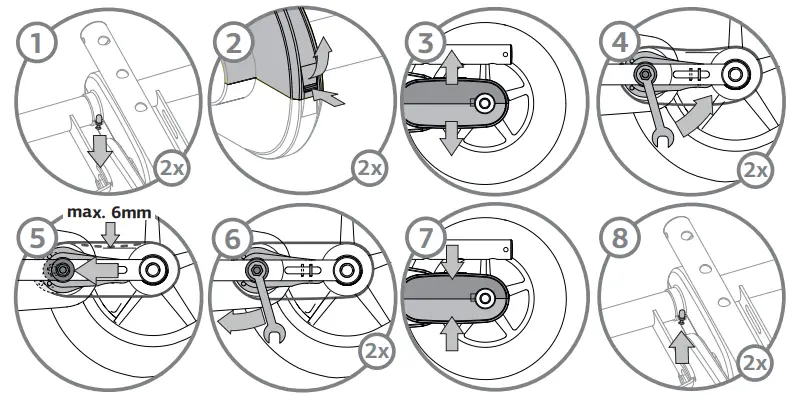 1
2x
2
2x
3
4
2x
5
max. 6mm
6
2x
7
8
2x