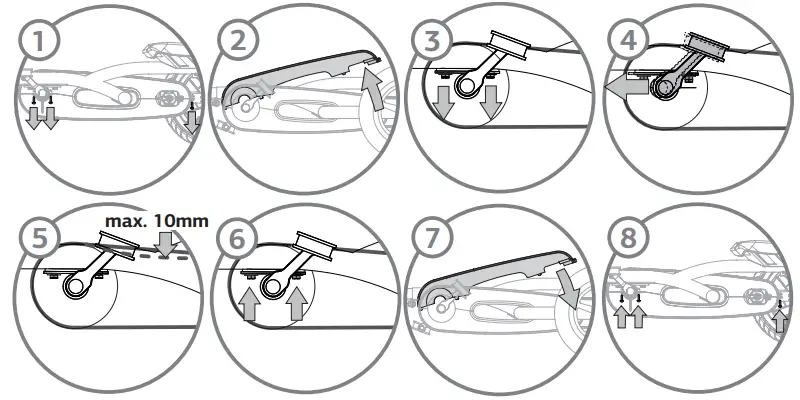 1
2
3
4
5
max. 10mm
6
7
8