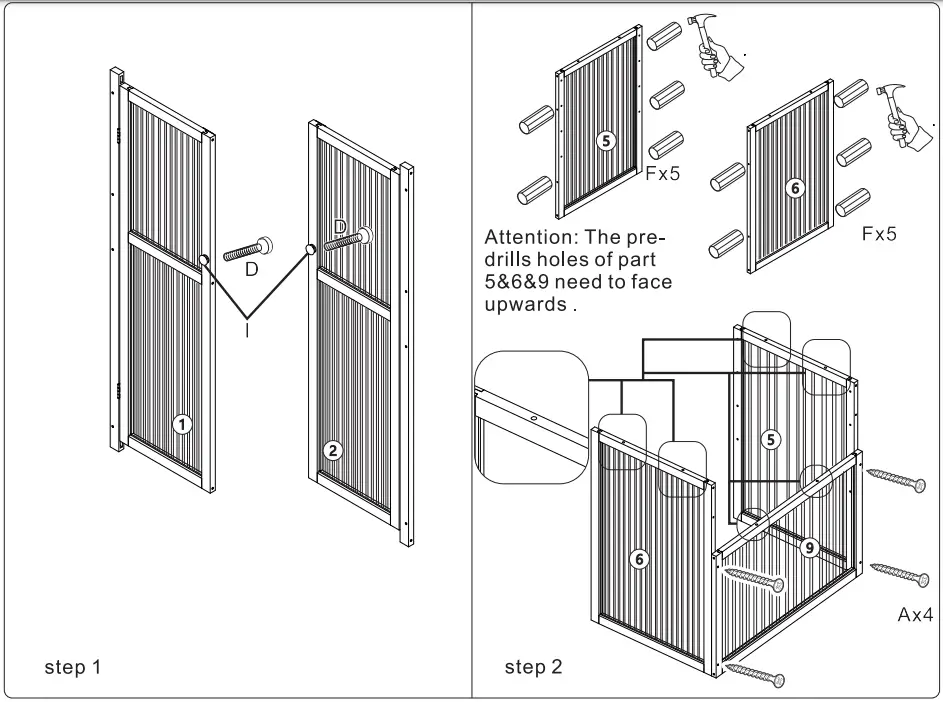 D

D

I

1

2

step 1

5

Fx5

6

Fx5

Attention: The pre-drills holes of part 5&6&9 need to face upwards .

5

6

9

Ax4

step 2