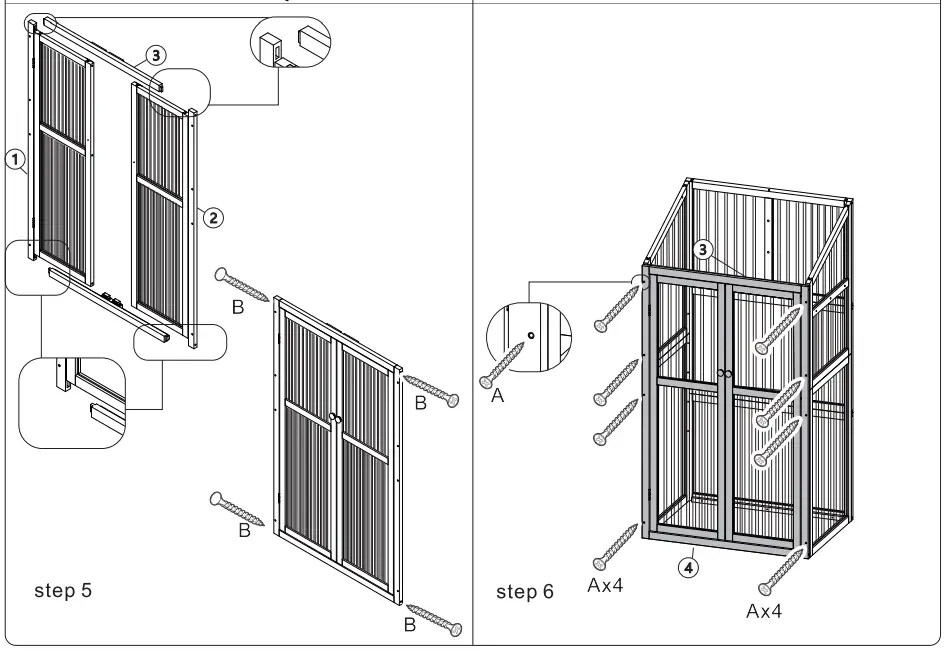 3

1

2

B

B

B

B

step 5

3

A

4

Ax4

Ax4

step 6