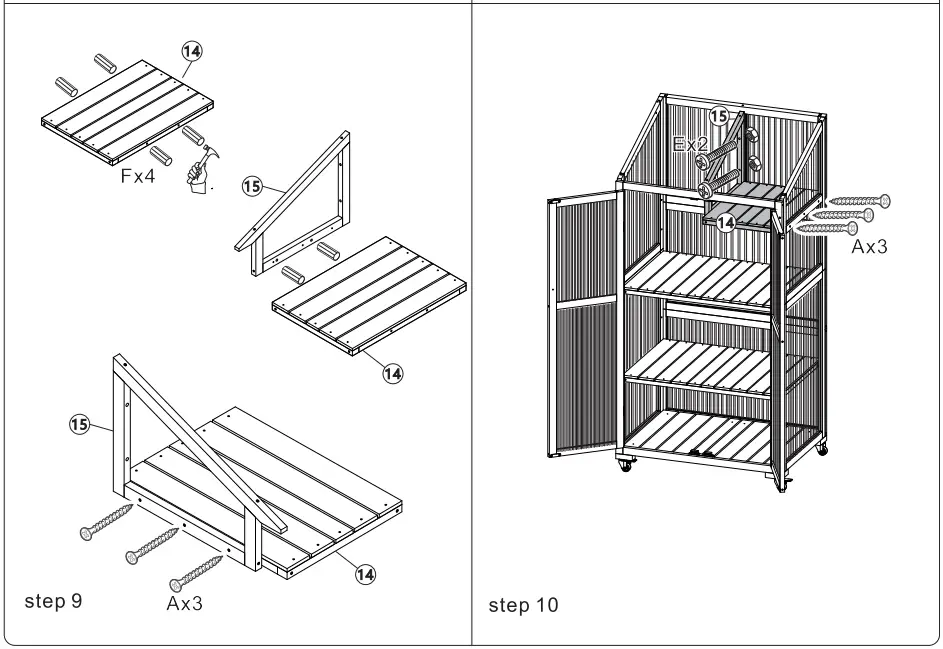 14
Fx4
15
14
15
14
Ax3
step 9

15
Ex2
14
Ax3
step 10