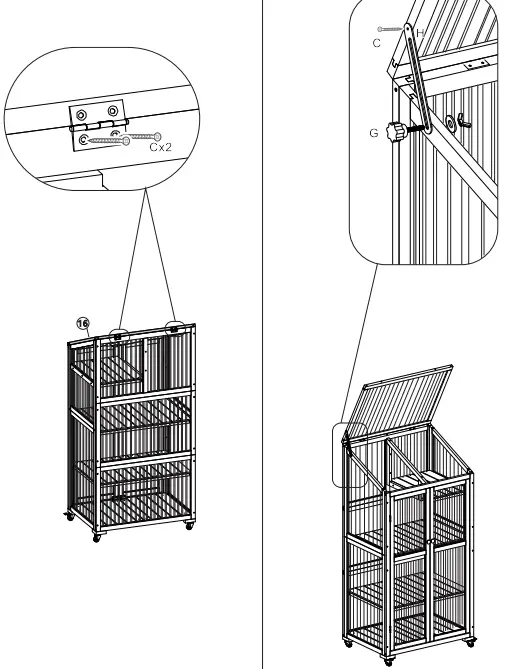 Cx2

16

C
H
G