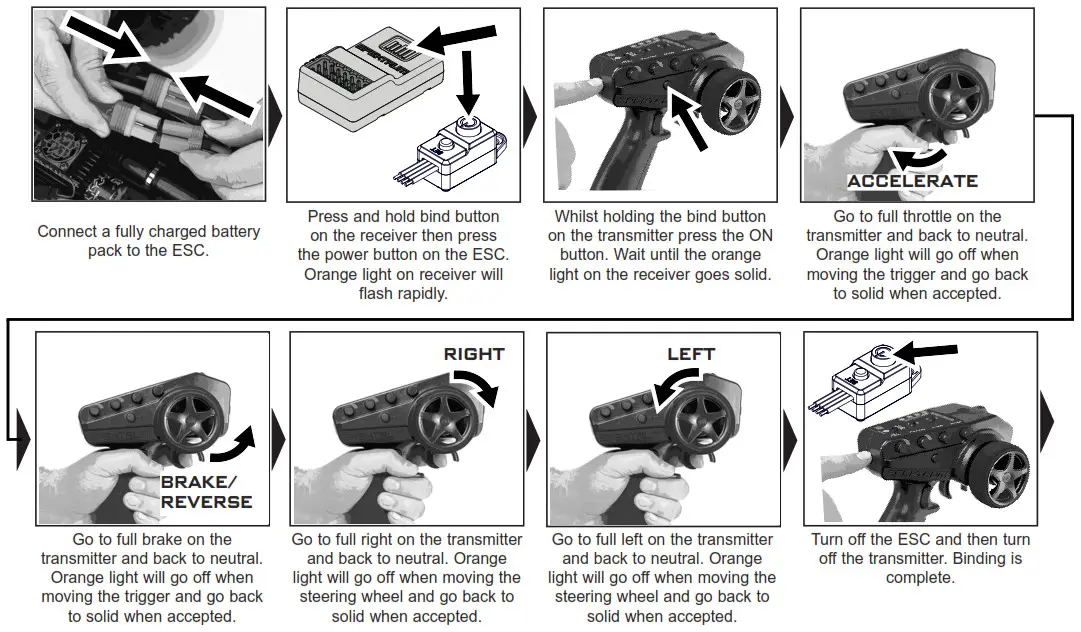 Connect a fully charged battery pack to the ESC.

SPEKTRUM

Press and hold bind button on the receiver then press the power button on the ESC. Orange light on receiver will flash rapidly.

Whilst holding the bind button on the transmitter press the ON button. Wait until the orange light on the receiver goes solid.

ACCELERATE

Go to full throttle on the transmitter and back to neutral. Orange light will go off when moving the trigger and go back to solid when accepted.

BRAKE/ REVERSE

Go to full brake on the transmitter and back to neutral. Orange light will go off when moving the trigger and go back to solid when accepted.

RIGHT

Go to full right on the transmitter and back to neutral. Orange light will go off when moving the steering wheel and go back to solid when accepted.

LEFT

Go to full left on the transmitter and back to neutral. Orange light will go off when moving the steering wheel and go back to solid when accepted.

Turn off the ESC and then turn off the transmitter. Binding is complete.