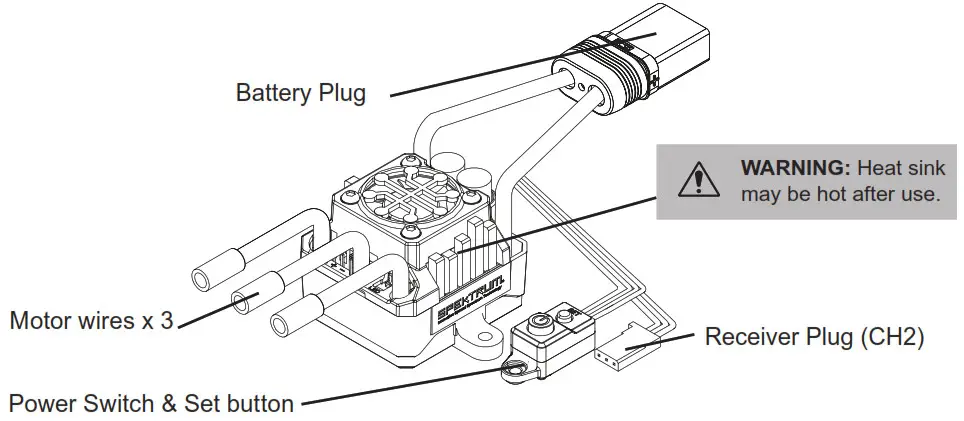 Battery Plug

WARNING: Heat sink may be hot after use.

SPEKTRUM

Motor wires x 3

Receiver Plug (CH2)

Power Switch & Set button