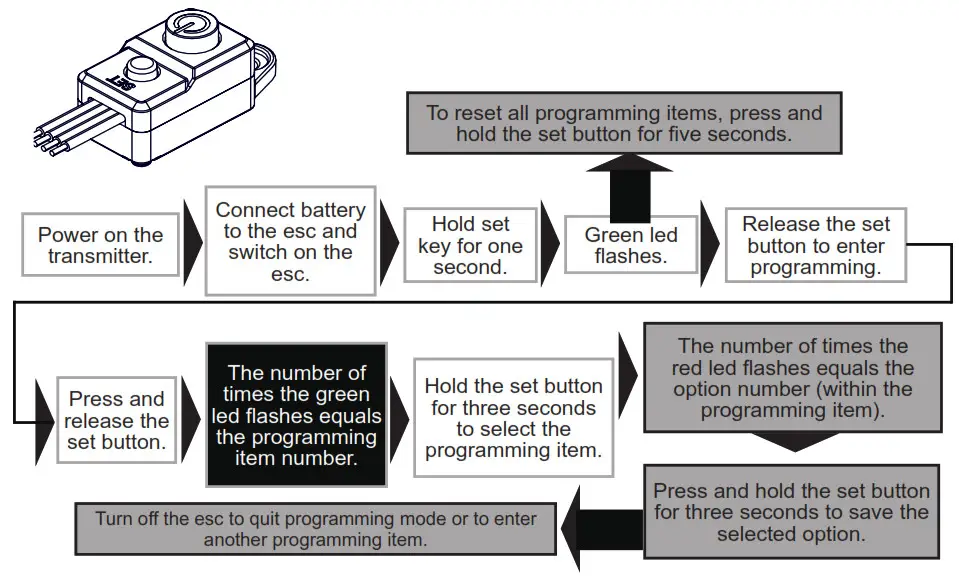 SET

To reset all programming items, press and hold the set button for five seconds.

Power on the transmitter.

Connect battery to the esc and switch on the esc.

Hold set key for one second.

Green led flashes.

Release the set button to enter programming.

Press and release the set button.

The number of times the green led flashes equals the programming item number.

Hold the set button for three seconds to select the programming item.

The number of times the red led flashes equals the option number (within the programming item).

Press and hold the set button for three seconds to save the selected option.

Turn off the esc to quit programming mode or to enter another programming item.