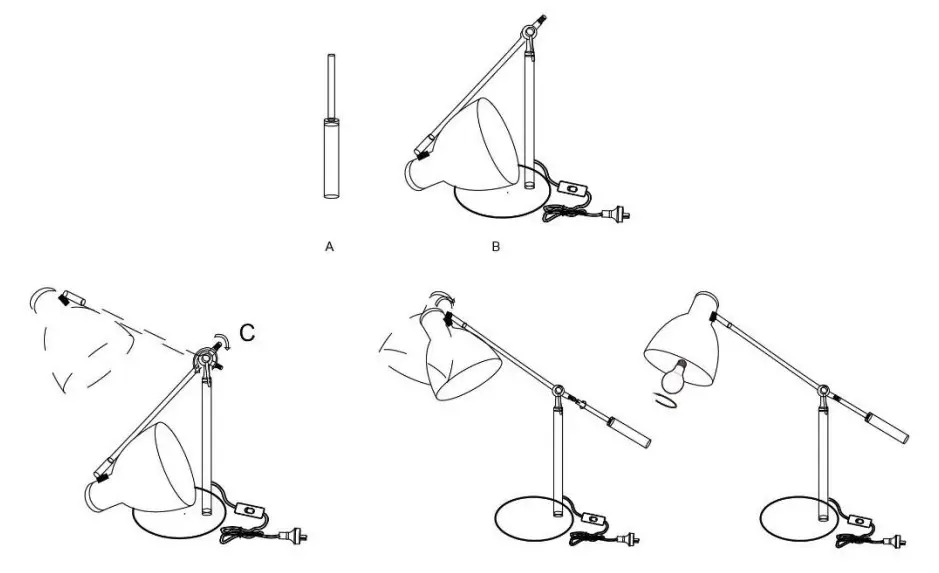 A

B

C