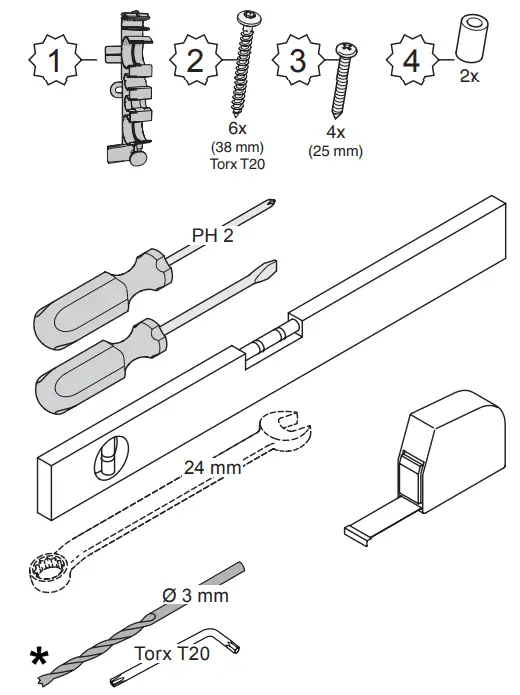 1

2
6x
(38 mm)
Torx T20

3
4x
(25 mm)

4
2x

PH 2

24 mm

Ø 3 mm

*

Torx T20