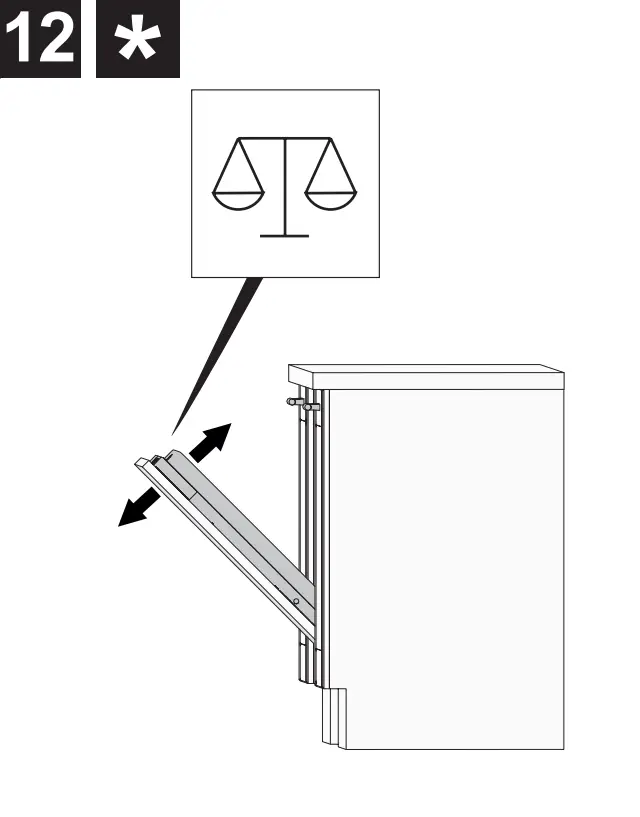 12 *