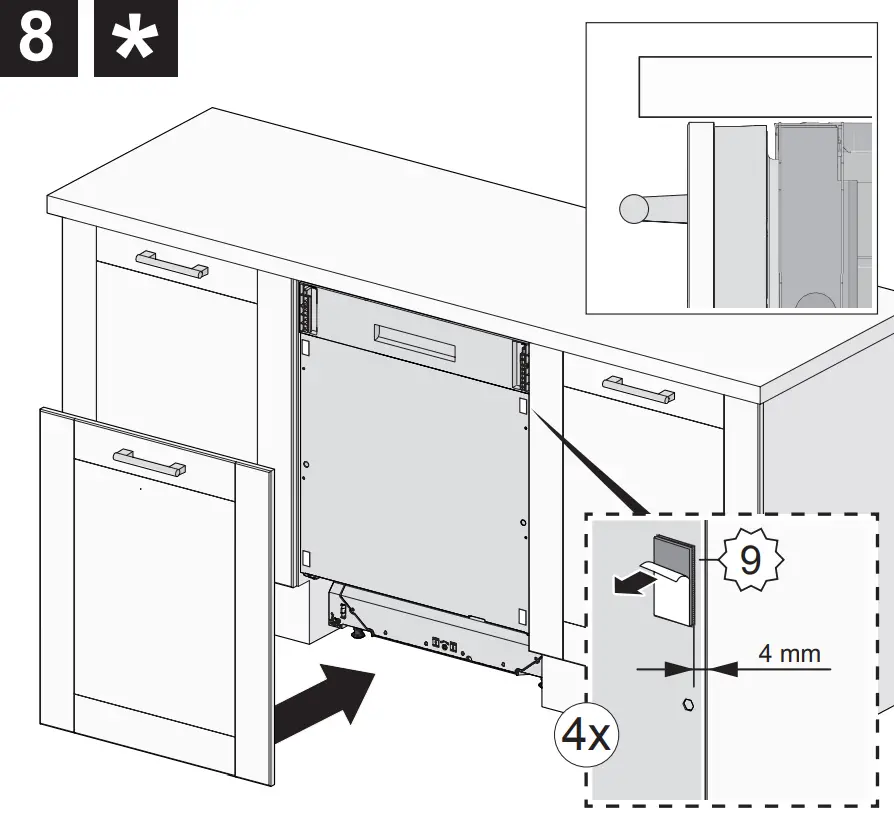 8 *

9

4 mm

4x