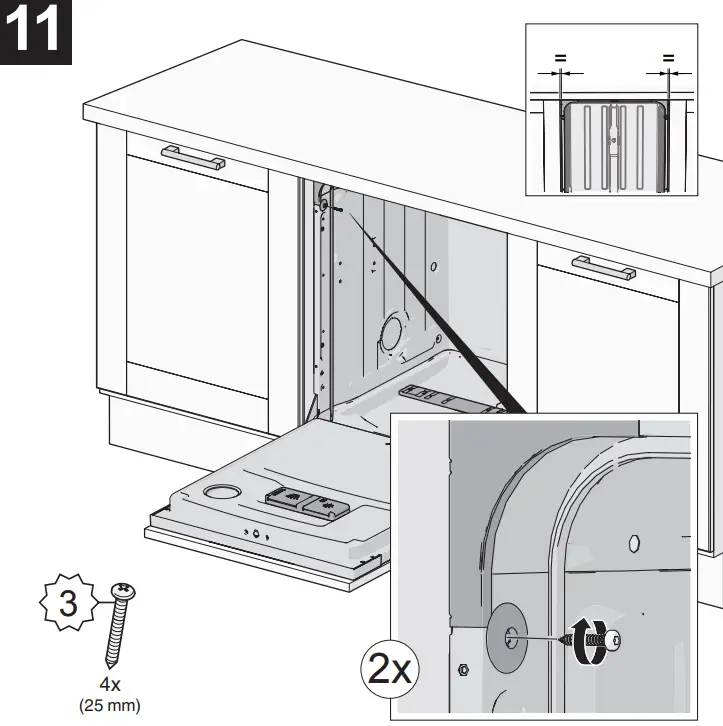 11

=

=

3

4x
(25 mm)

2x