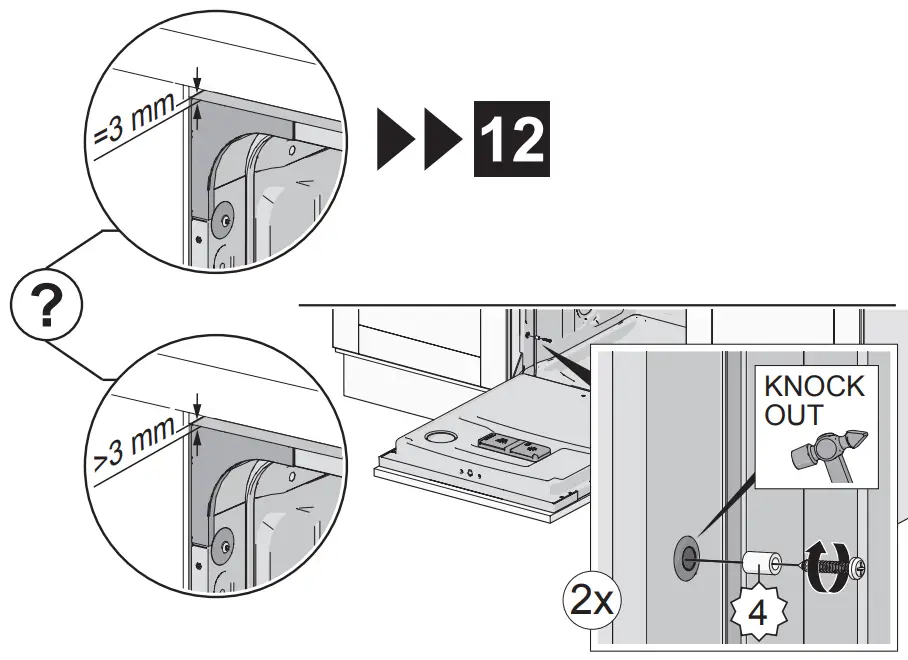 =3 mm

12

?

>3 mm

KNOCK OUT

2x

4