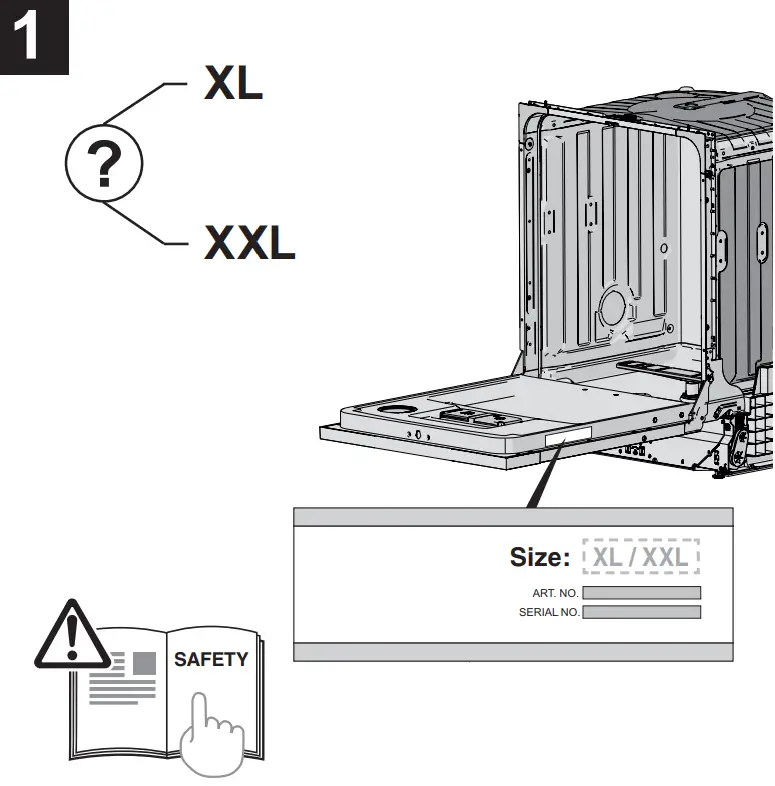 1

XL

?

XXL

Size: XL / XXL

ART. NO.

SERIAL NO.

SAFETY