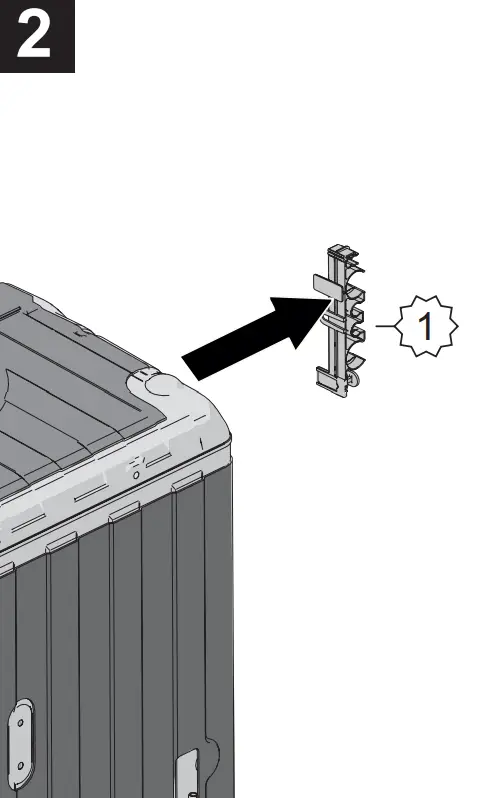 2

1