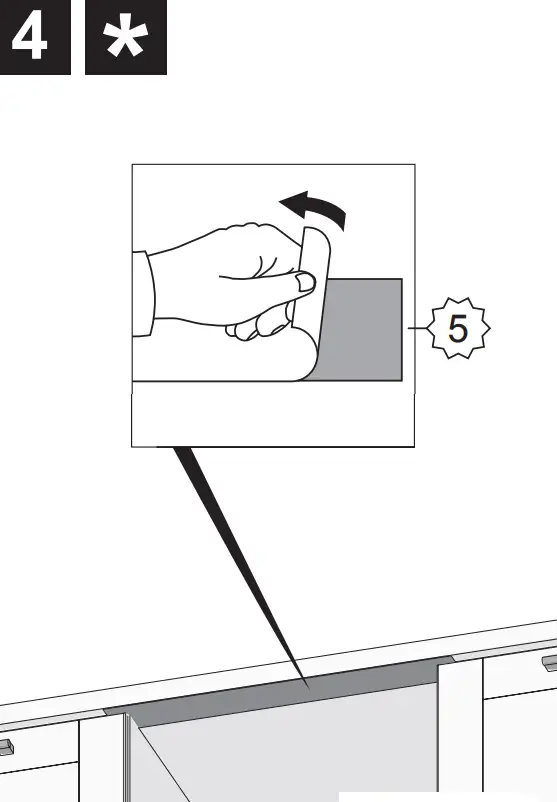 4 *

5