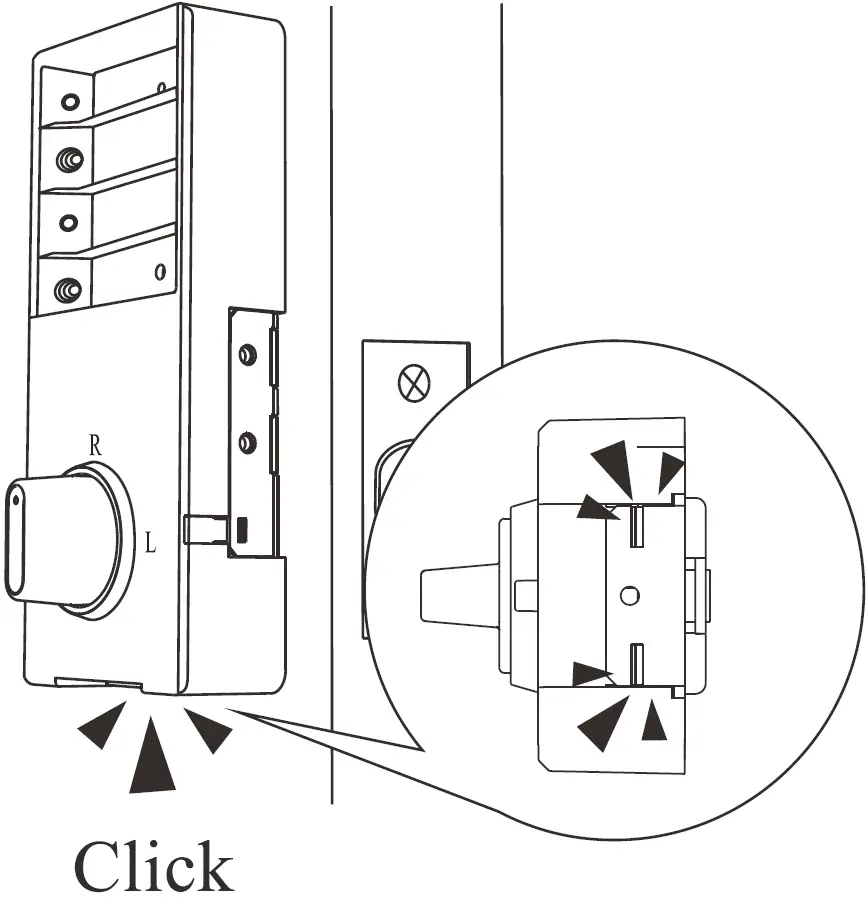 R

L

Click