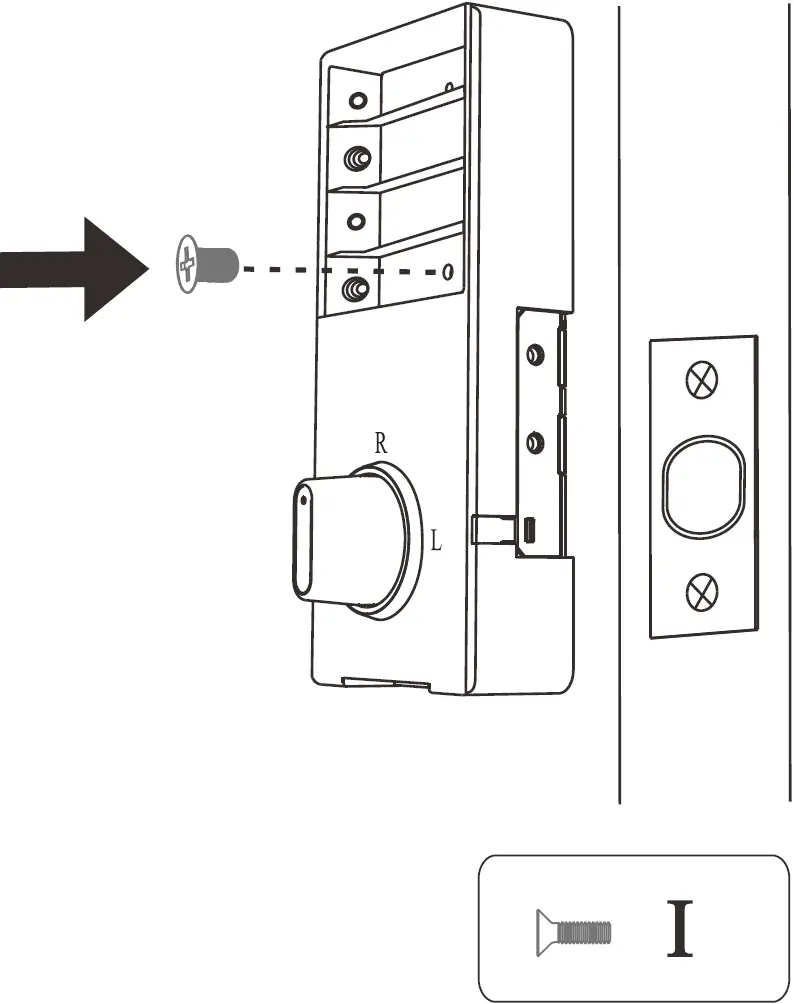 R
L
I