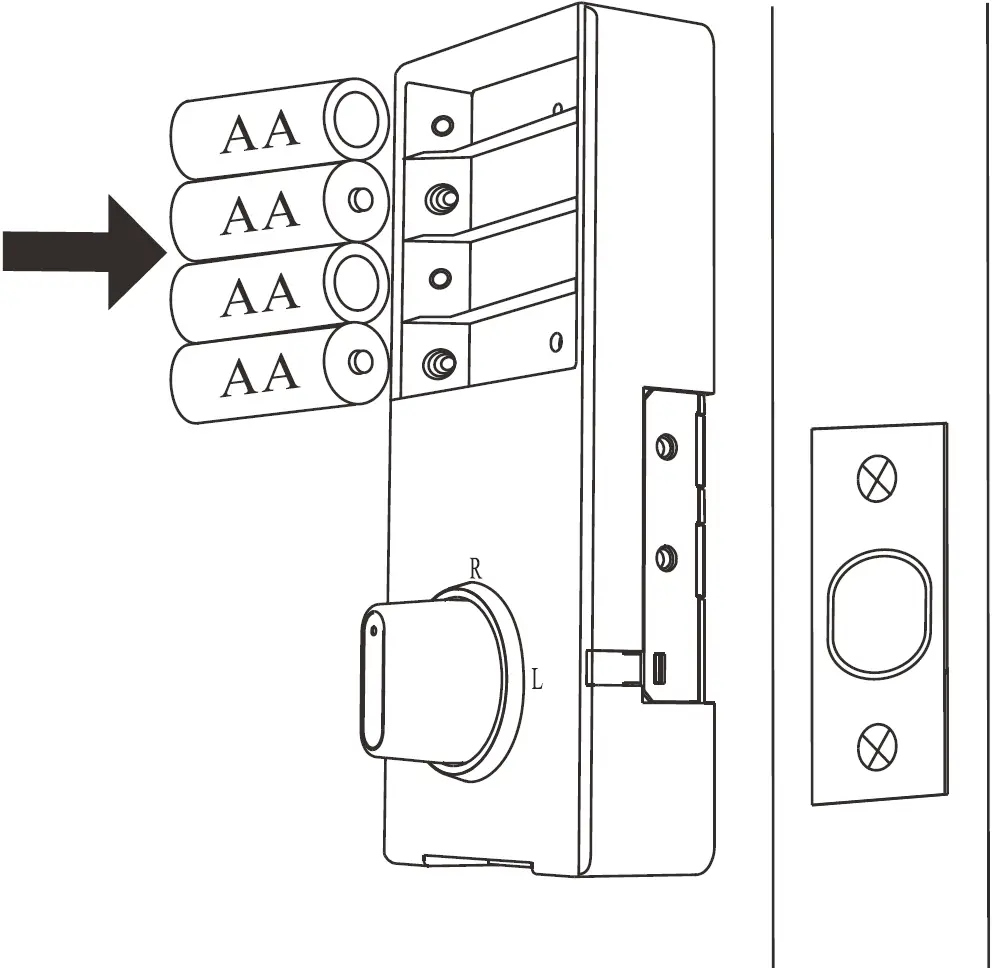 AA
AA
AA
AA
R
L